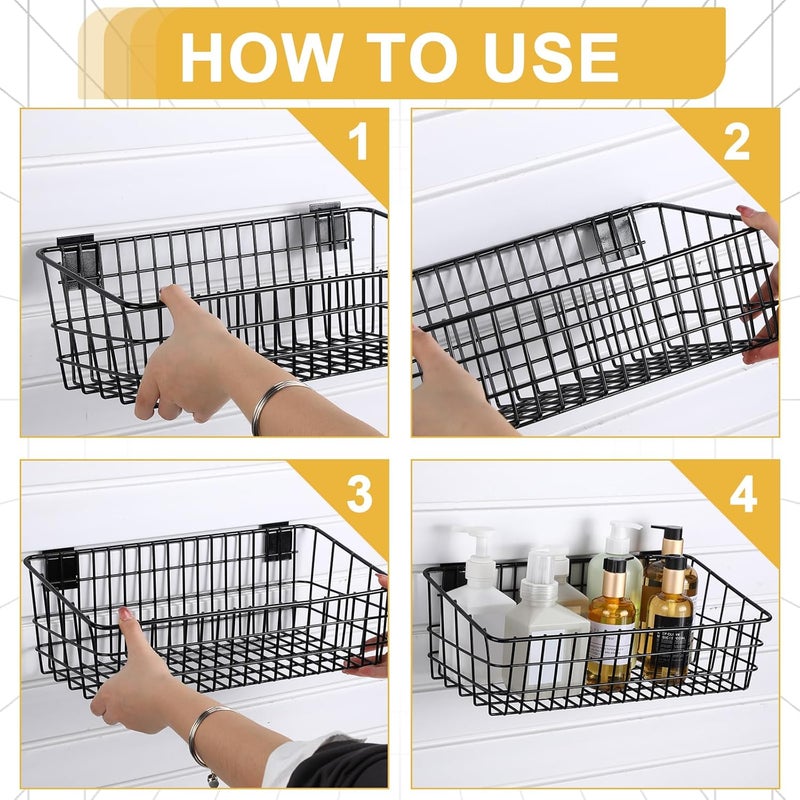 HOW TO USE

1

2

3

4